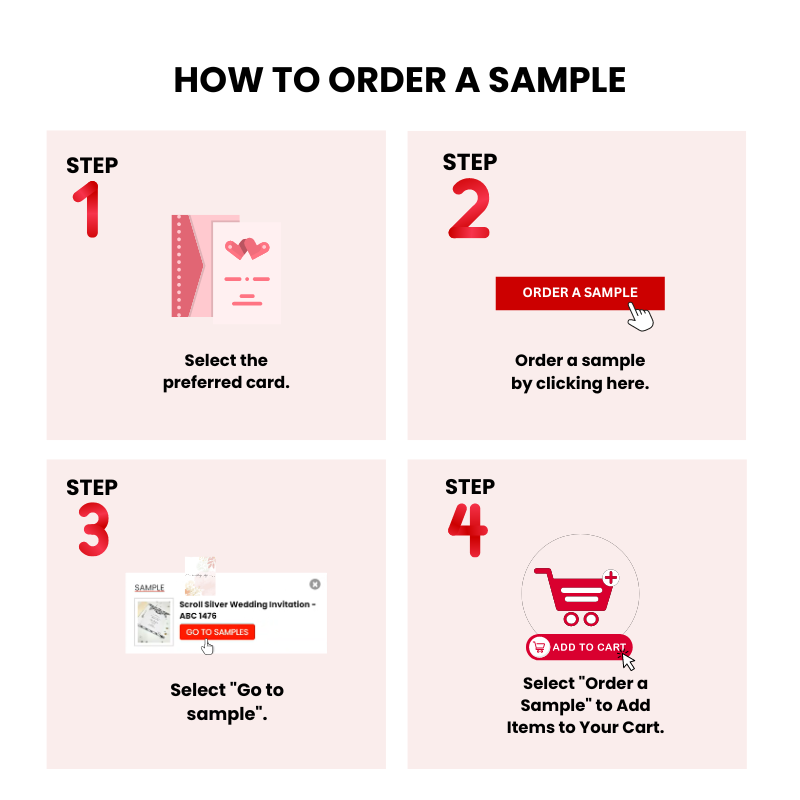 HOW TO ORDER A SAMPLE

STEP
1

Select the preferred card.

STEP
2

ORDER A SAMPLE

Order a sample by clicking here.

STEP
3

SAMPLE

Scroll Silver Wedding Invitation - ABC 1476

GO TO SAMPLES

Select "Go to sample".

STEP
4

ADD TO CART

Select "Order a Sample" to Add Items to Your Cart.